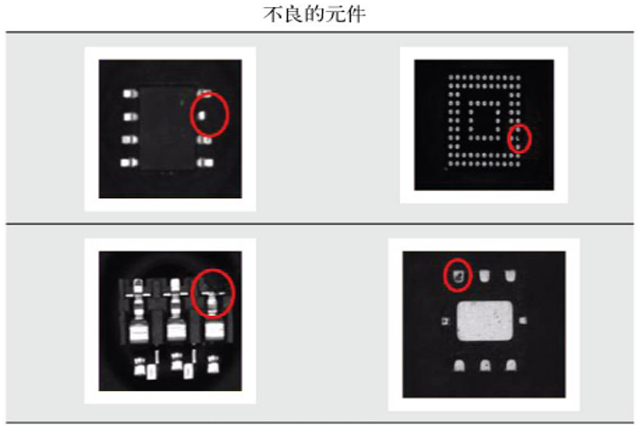 不良的元件